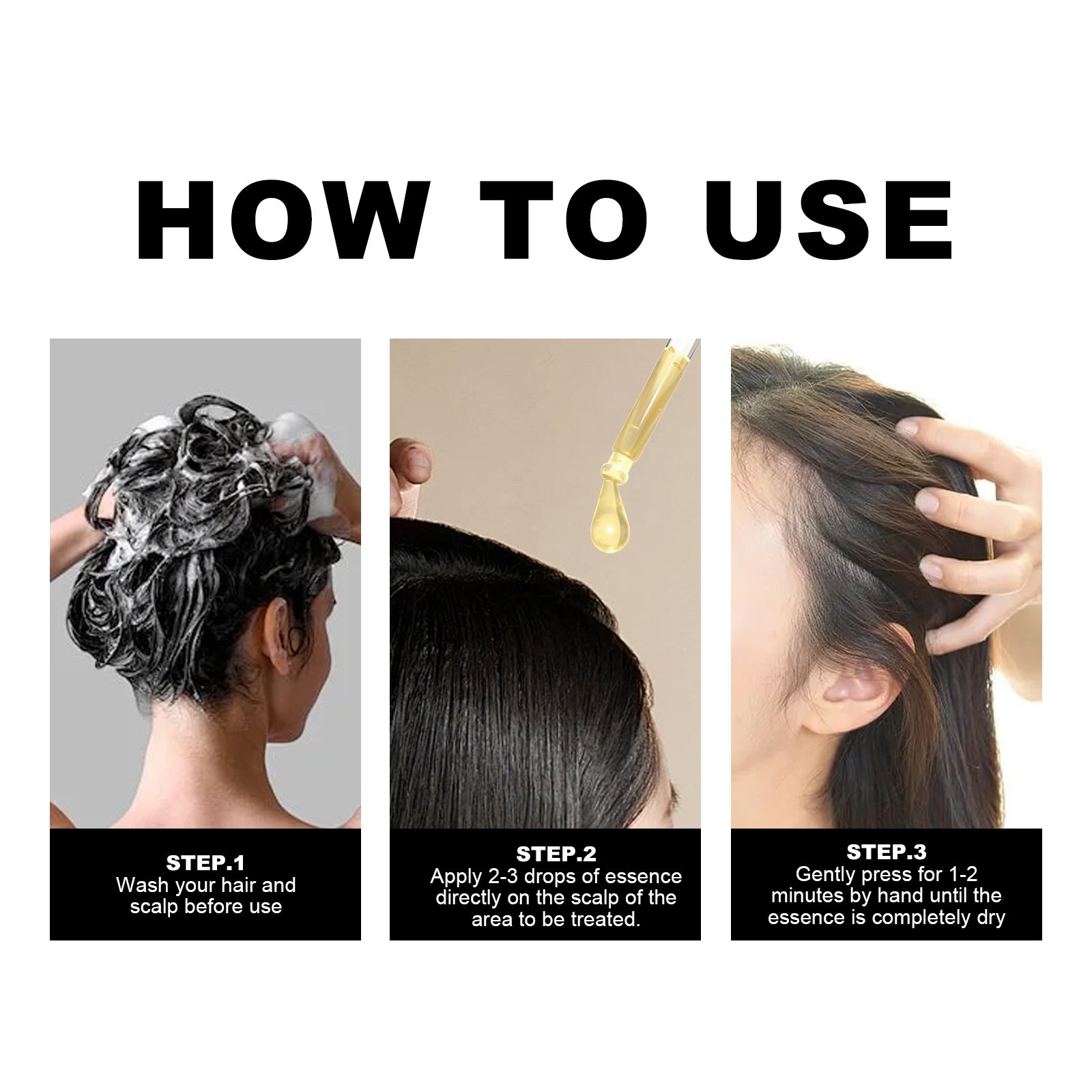 HOW TO USE

STEP.1
Wash your hair and scalp before use

STEP.2
Apply 2-3 drops of essence directly on the scalp of the area to be treated.

STEP.3
Gently press for 1-2 minutes by hand until the essence is completely dry