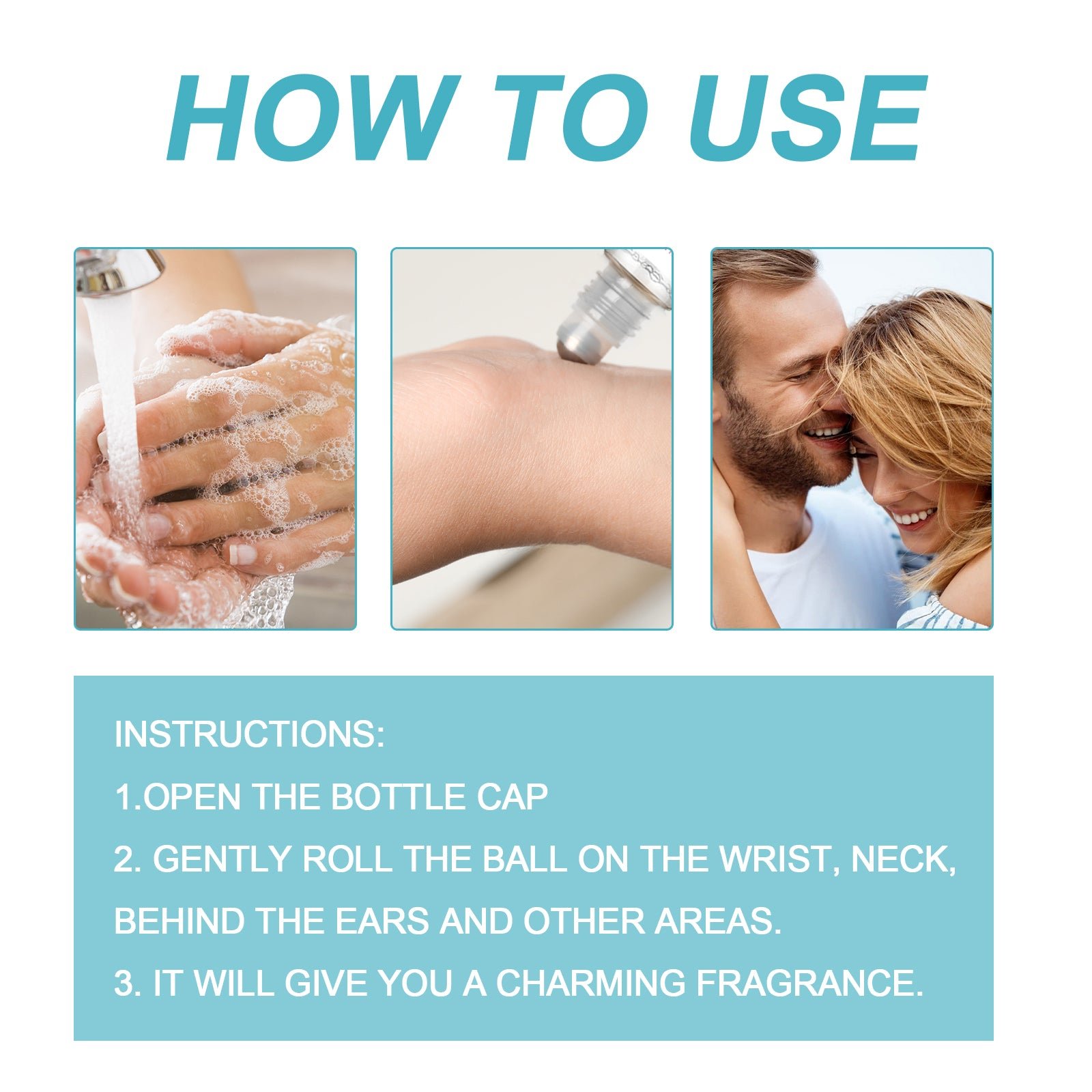 HOW TO USE

INSTRUCTIONS:

1.OPEN THE BOTTLE CAP

2. GENTLY ROLL THE BALL ON THE WRIST, NECK, BEHIND THE EARS AND OTHER AREAS.

3. IT WILL GIVE YOU A CHARMING FRAGRANCE.