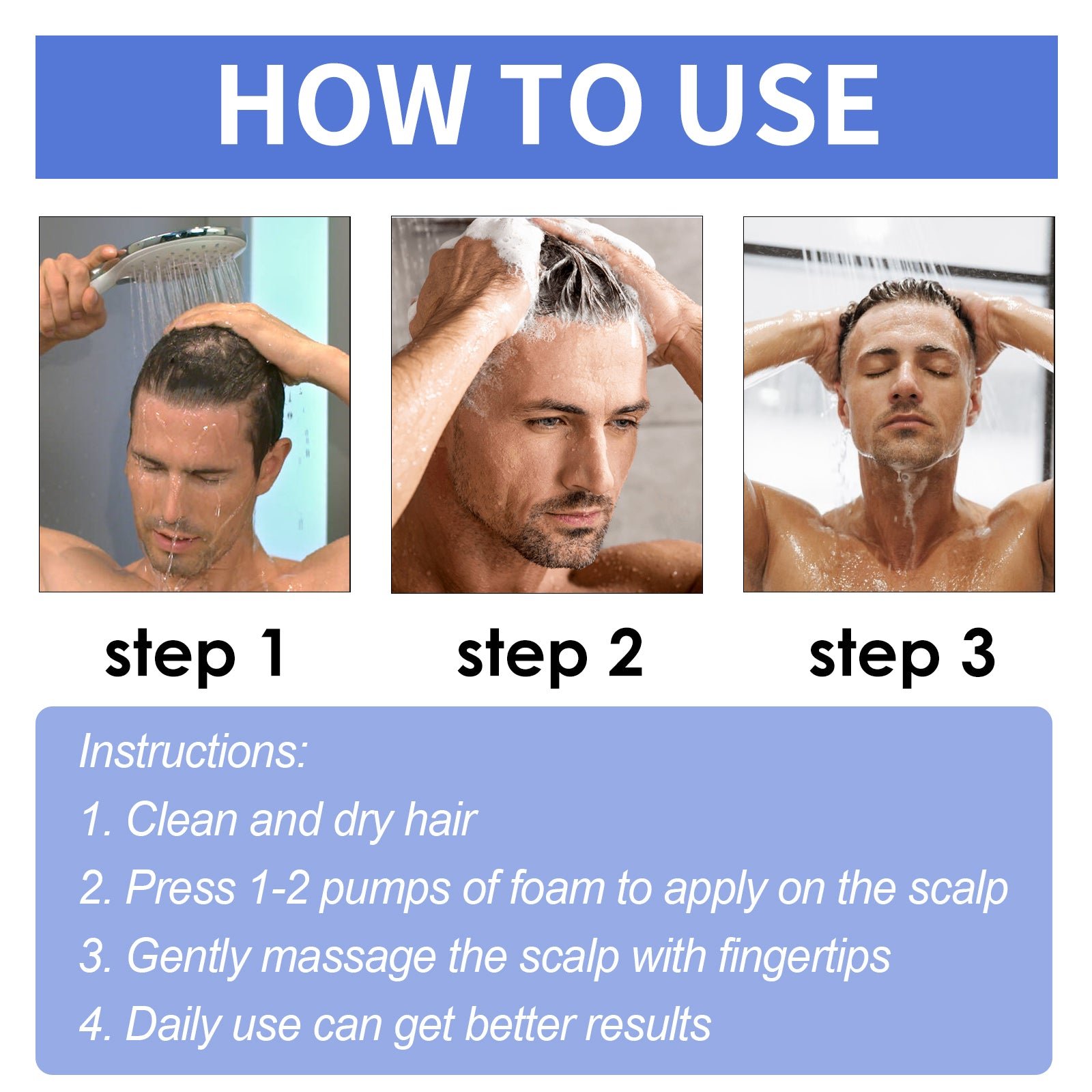 HOW TO USE

step 1

step 2

step 3

Instructions:

1. Clean and dry hair

2. Press 1-2 pumps of foam to apply on the scalp

3. Gently massage the scalp with fingertips

4. Daily use can get better results