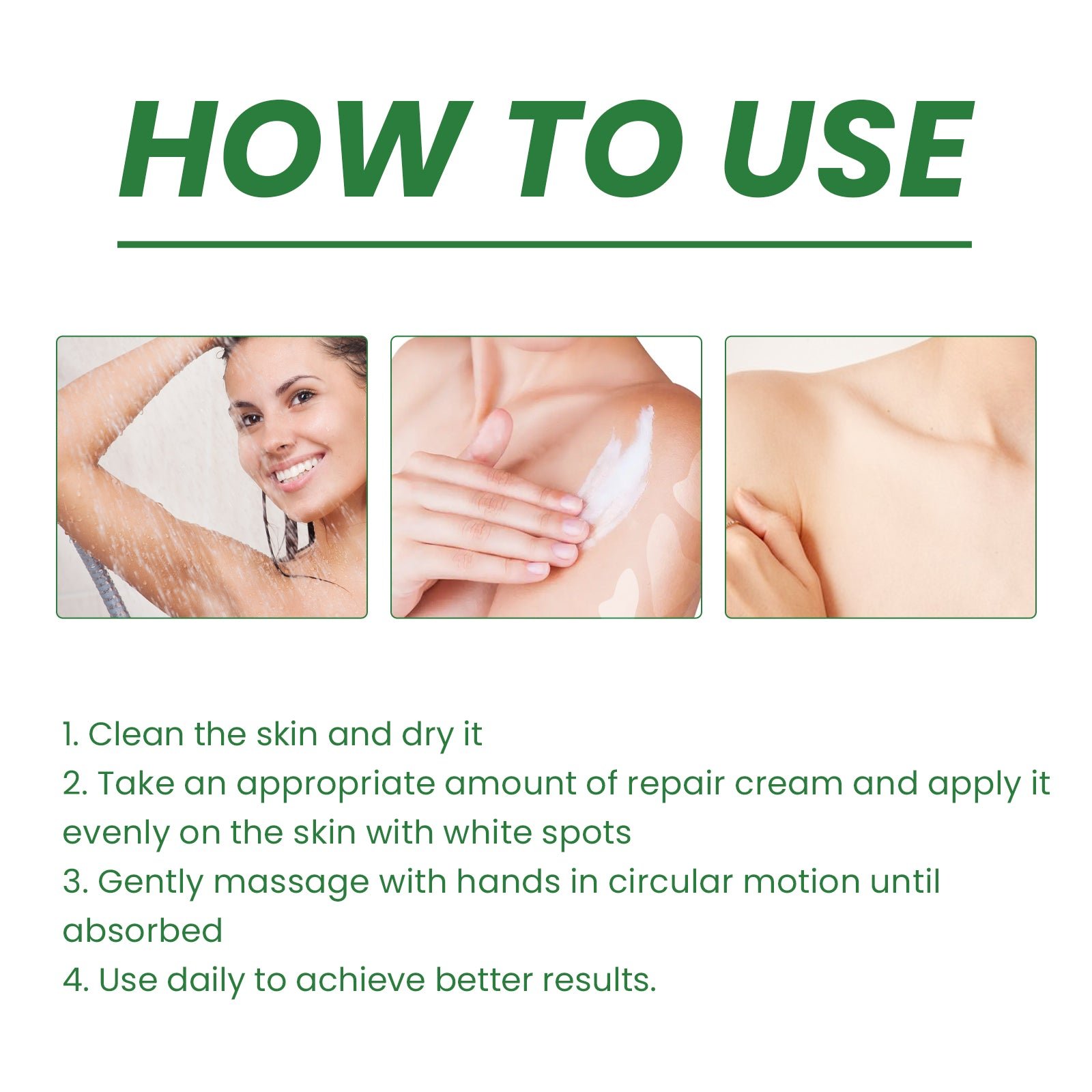 HOW TO USE

1. Clean the skin and dry it
2. Take an appropriate amount of repair cream and apply it evenly on the skin with white spots
3. Gently massage with hands in circular motion until absorbed
4. Use daily to achieve better results.