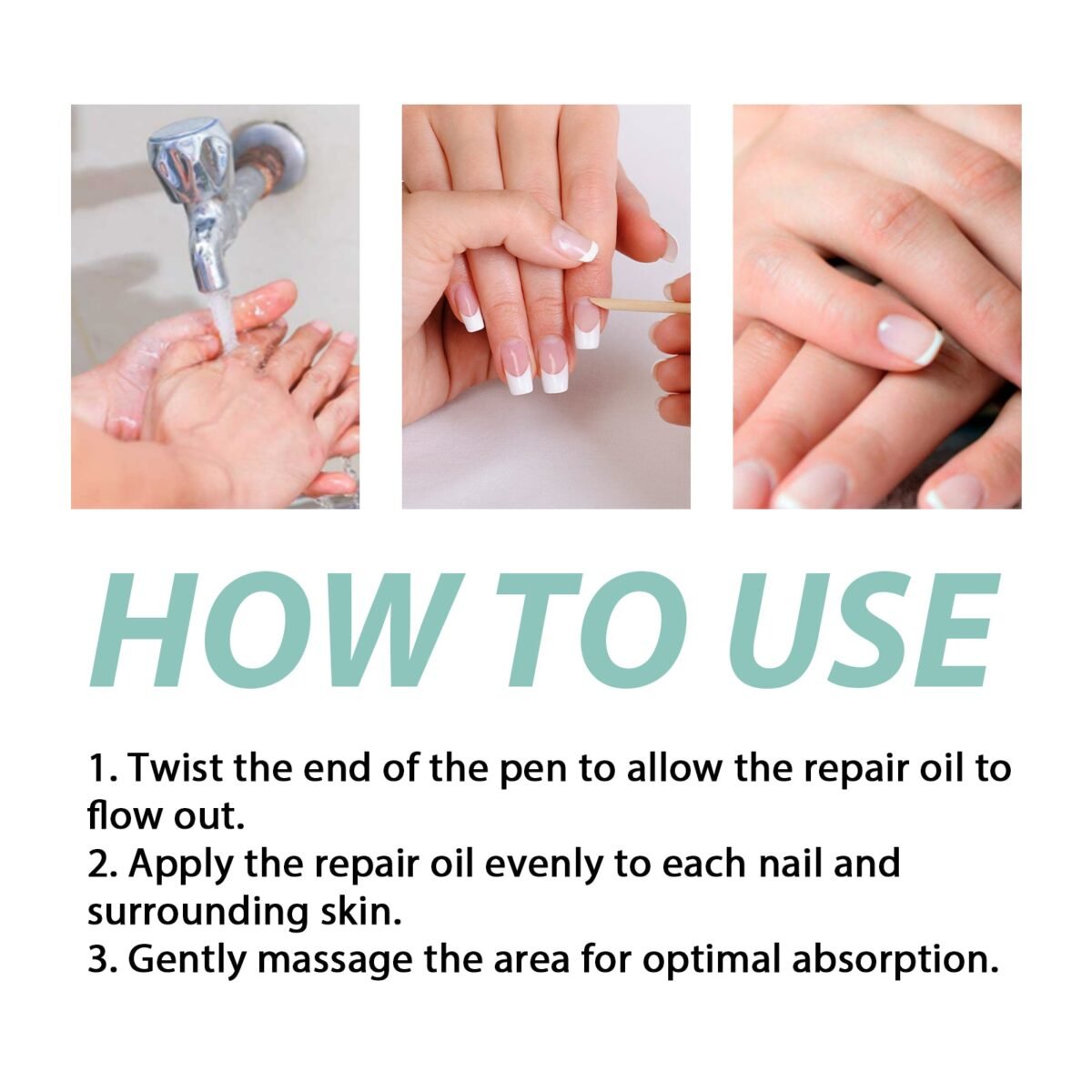 HOW TO USE

1. Twist the end of the pen to allow the repair oil to flow out.
2. Apply the repair oil evenly to each nail and surrounding skin.
3. Gently massage the area for optimal absorption.