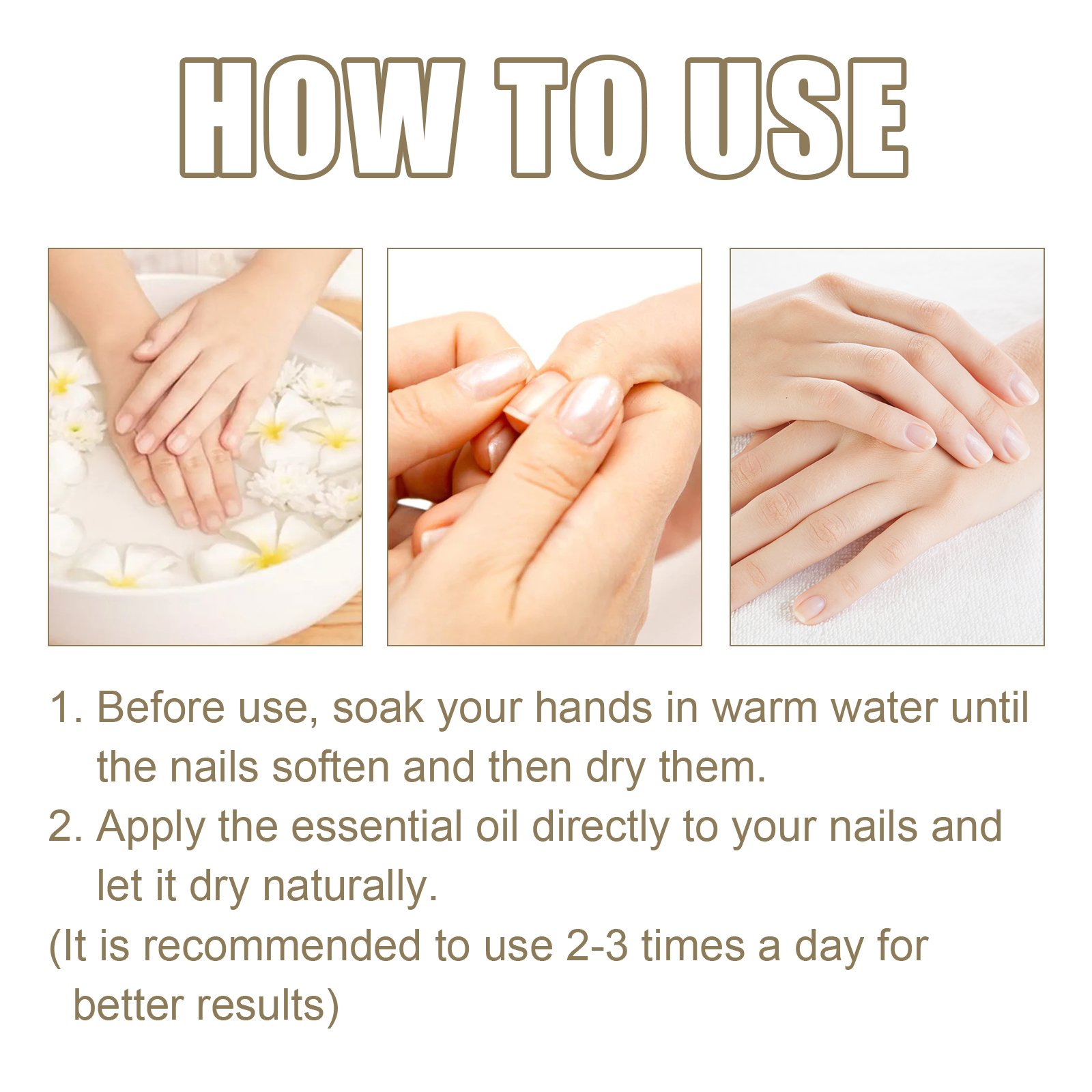 HOW TO USE

1. Before use, soak your hands in warm water until the nails soften and then dry them.
2. Apply the essential oil directly to your nails and let it dry naturally.
(It is recommended to use 2-3 times a day for better results)