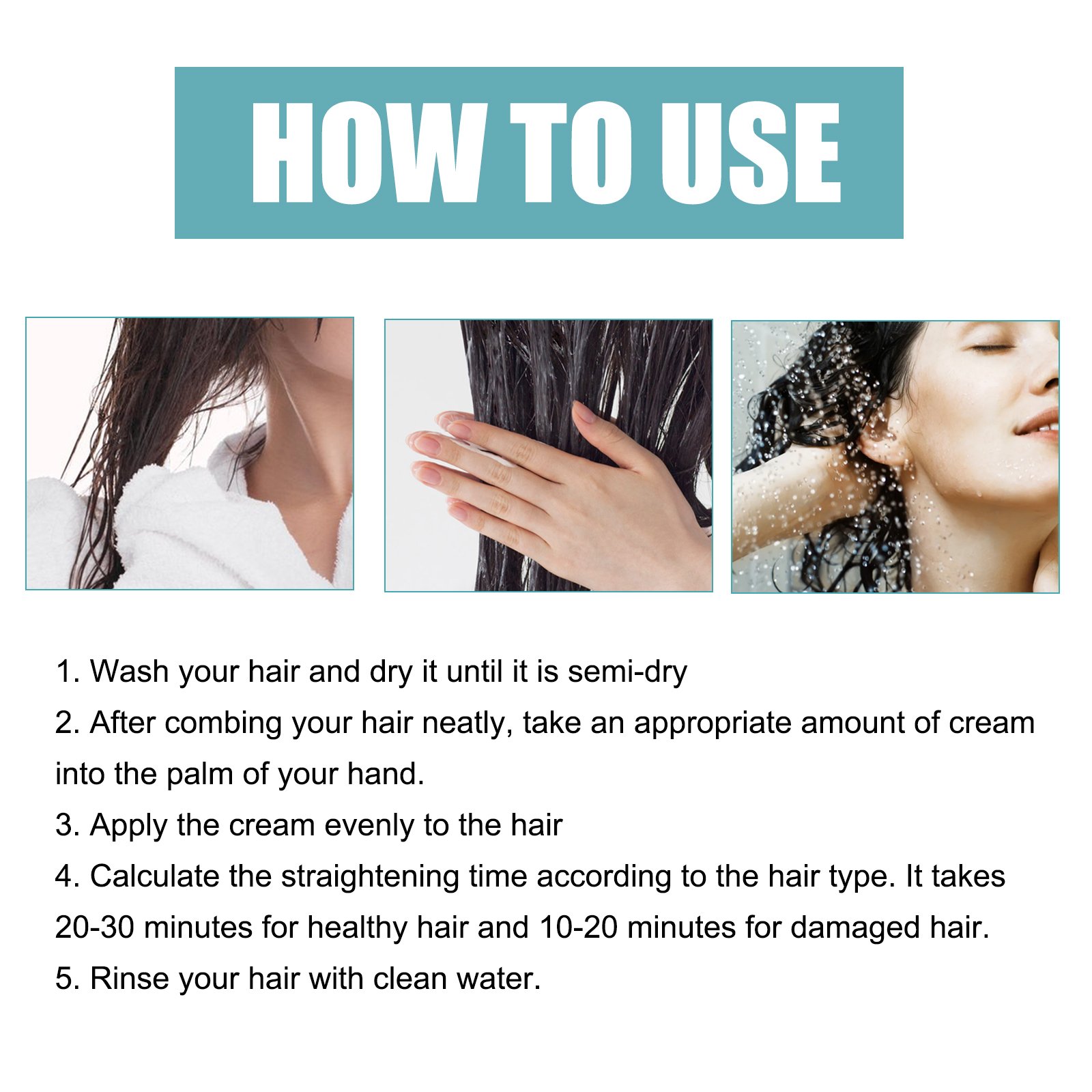 HOW TO USE

1. Wash your hair and dry it until it is semi-dry

2. After combing your hair neatly, take an appropriate amount of cream into the palm of your hand.

3. Apply the cream evenly to the hair

4. Calculate the straightening time according to the hair type. It takes 20-30 minutes for healthy hair and 10-20 minutes for damaged hair.

5. Rinse your hair with clean water.