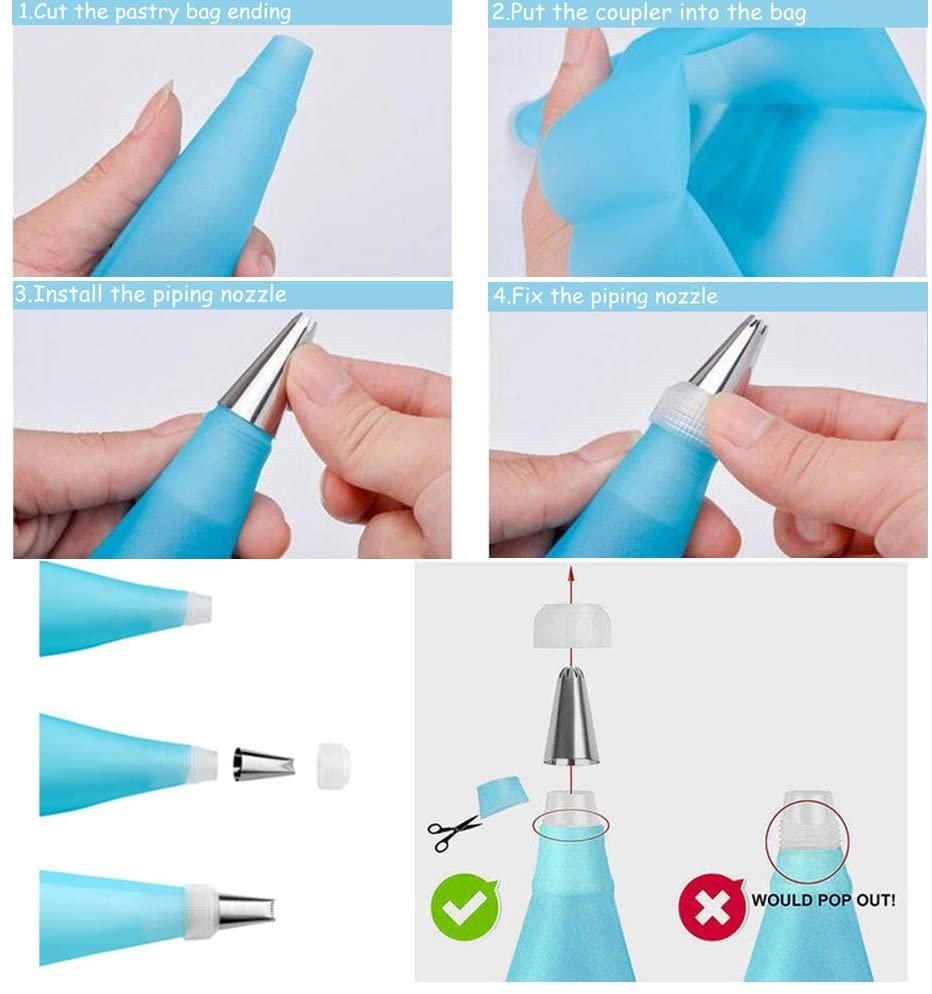 1.Cut the pastry bag ending

2.Put the coupler into the bag

3.Install the piping nozzle

4.Fix the piping nozzle

WOULD POP OUT!