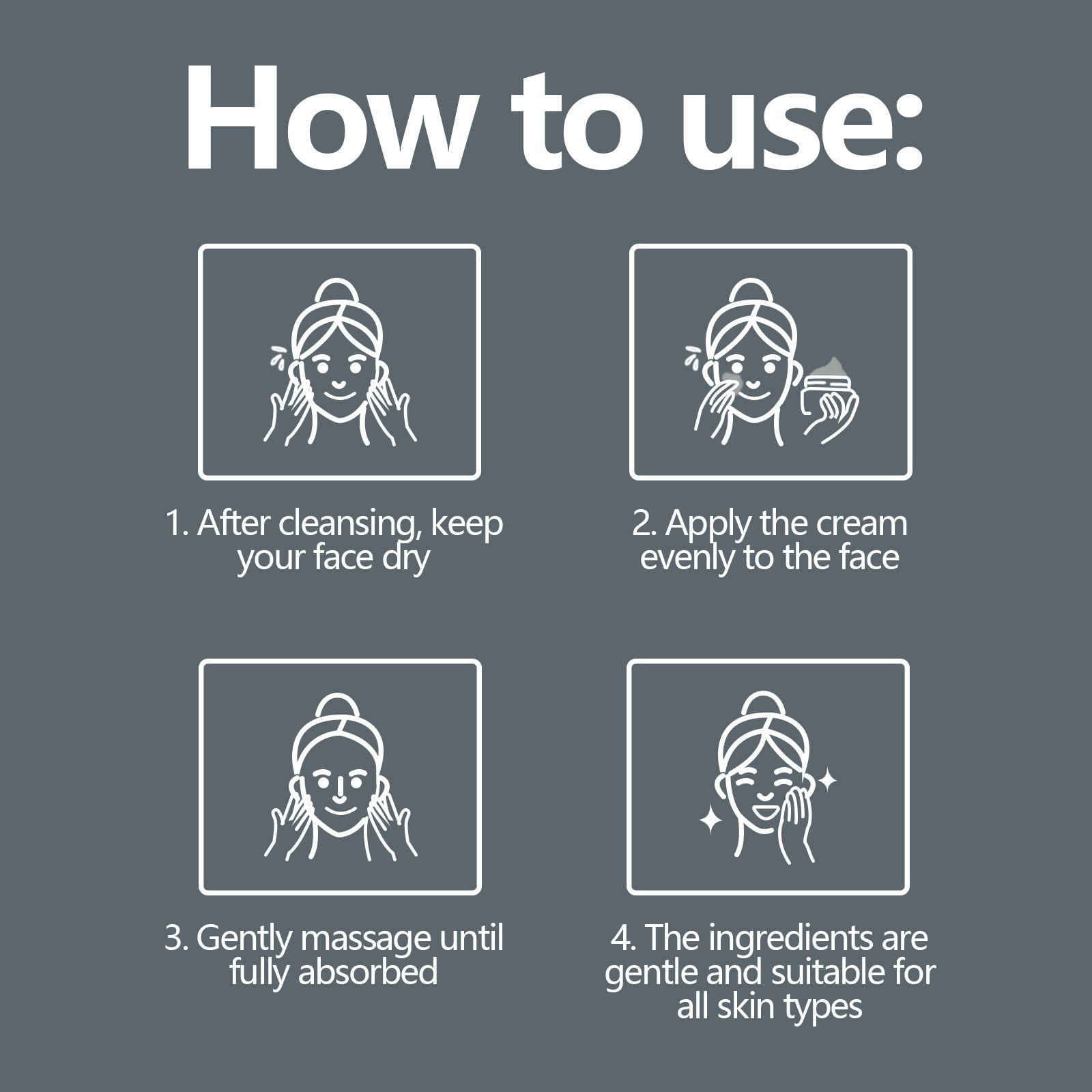 How to use:

1. After cleansing, keep your face dry

2. Apply the cream evenly to the face

3. Gently massage until fully absorbed

4. The ingredients are gentle and suitable for all skin types