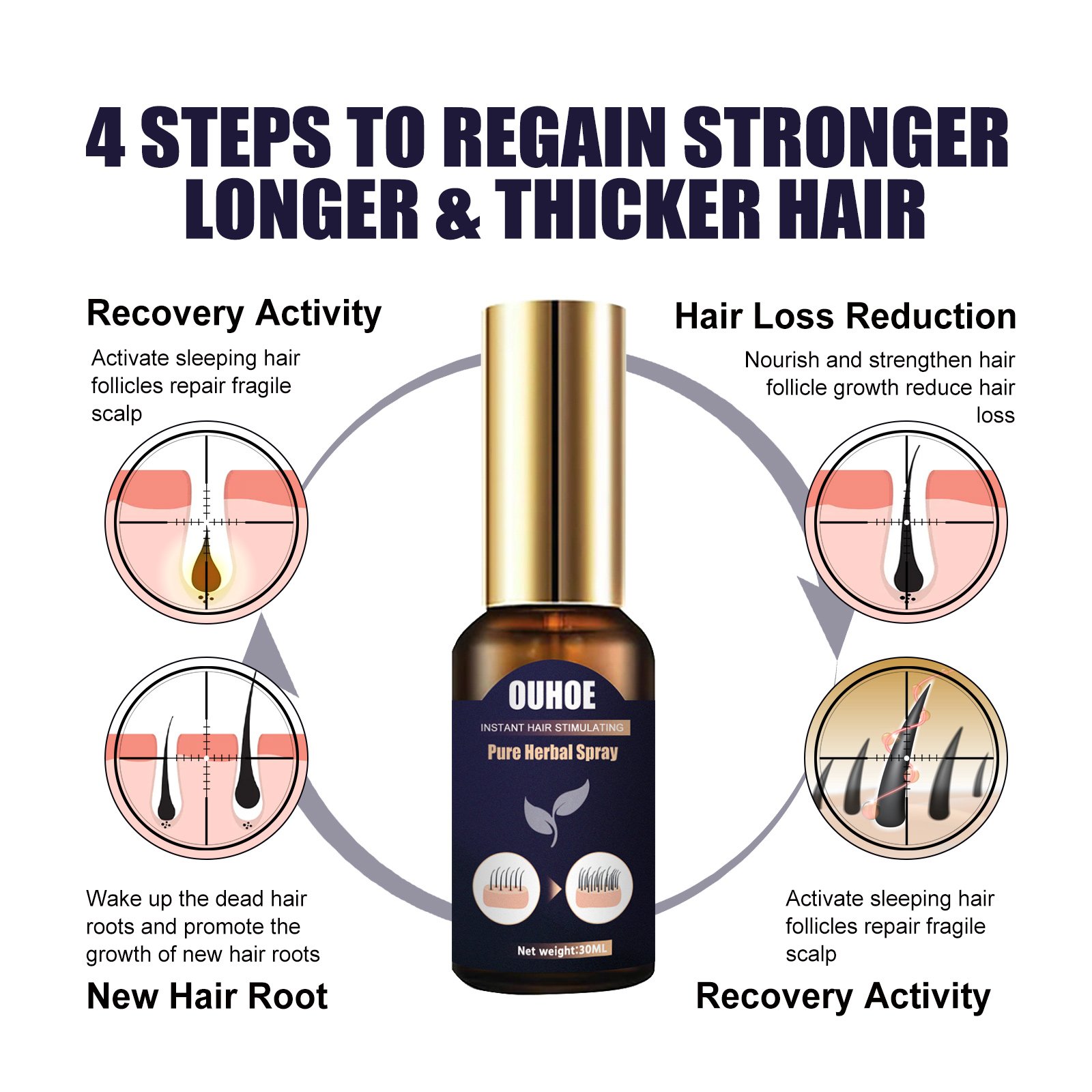 4 STEPS TO REGAIN STRONGER LONGER & THICKER HAIR

Recovery Activity

Activate sleeping hair follicles repair fragile scalp

Hair Loss Reduction

Nourish and strengthen hair follicle growth reduce hair loss

OUHOE

INSTANT HAIR STIMULATING

Pure Herbal Spray

Net weight:30ML

Wake up the dead hair roots and promote the growth of new hair roots

New Hair Root

Activate sleeping hair follicles repair fragile scalp

Recovery Activity